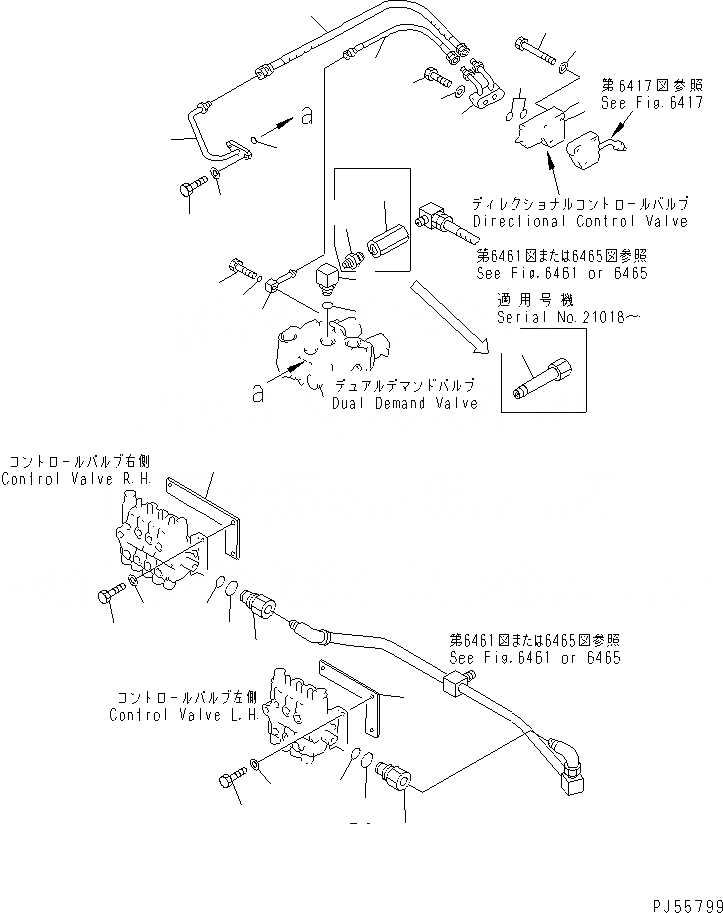 a

第6417図参照
See Fig.6417

ディレクショナルコントロールバルブ
Directional Control Valve

第6461図または6465図参照
See Fig.6461 or 6465

適用号機
Serial No.21018～

a

デュアルデマンドバルブ
Dual Demand Valve

コントロールバルブ右側
Control Valve R.H.

第6461図または6465図参照
See Fig.6461 or 6465

コントロールバルブ左側
Control Valve L.H.

PJ55799