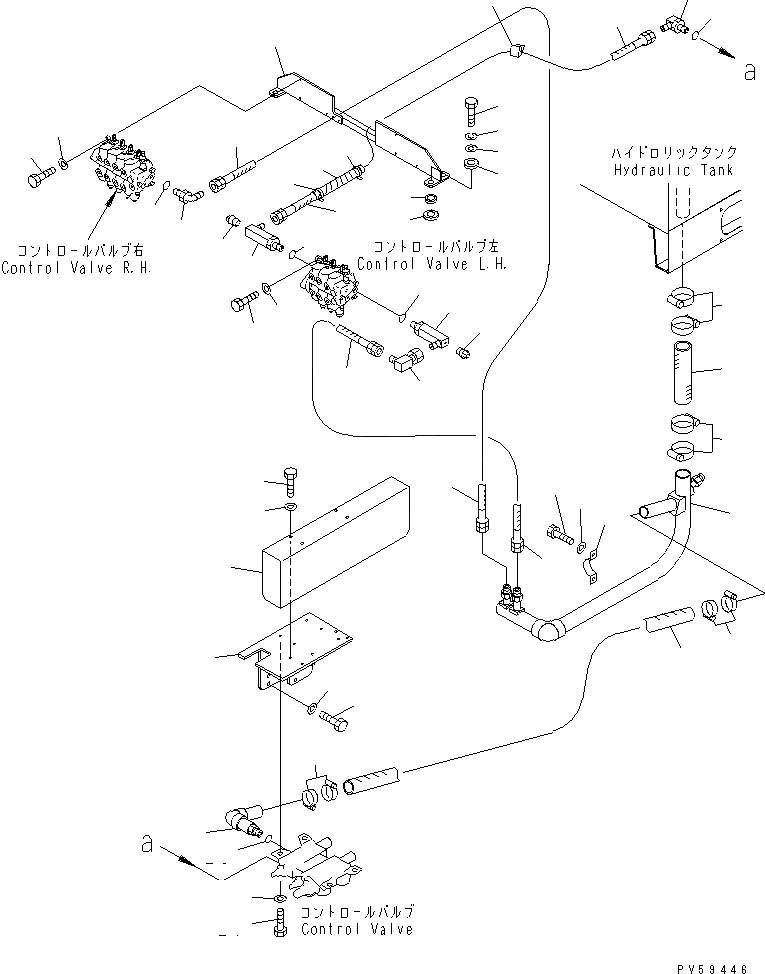 a

ハイドロリックタンク
Hydraulic Tank

コントロールバルブ右
Control Valve R.H.

コントロールバルブ左
Control Valve L.H.

a

コントロールバルブ
Control Valve

PV59446