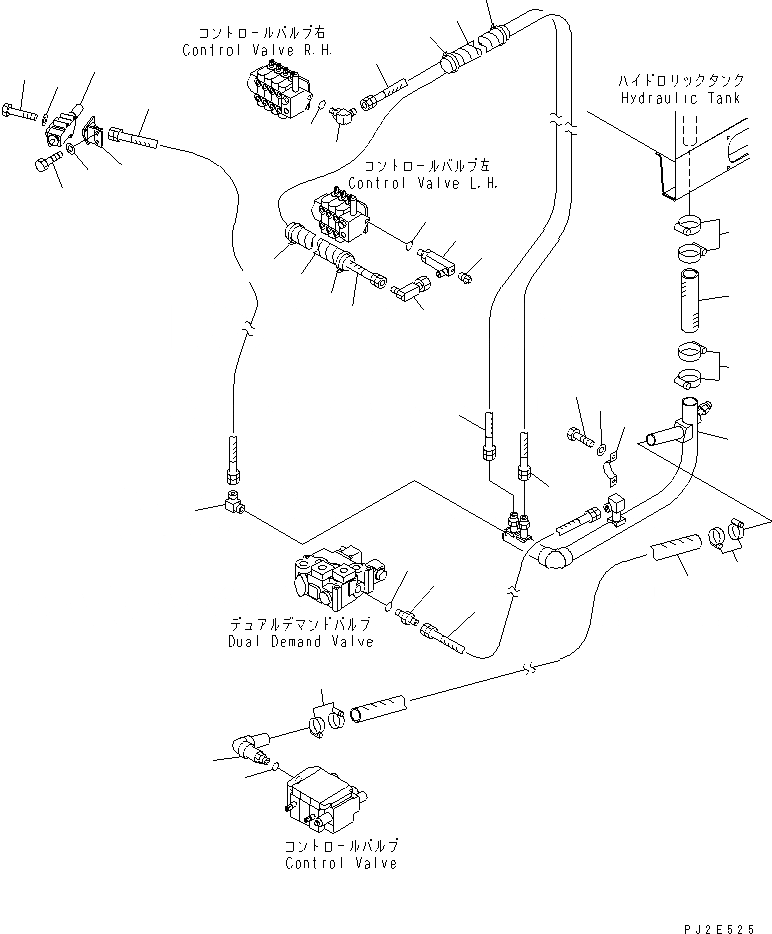 コントロールバルブ右
Control Valve R.H.

ハイドロリックタンク
Hydraulic Tank

コントロールバルブ左
Control Valve L.H.

デュアルデマンドバルブ
Dual Demand Valve

コントロールバルブ
Control Valve

PJ2E525