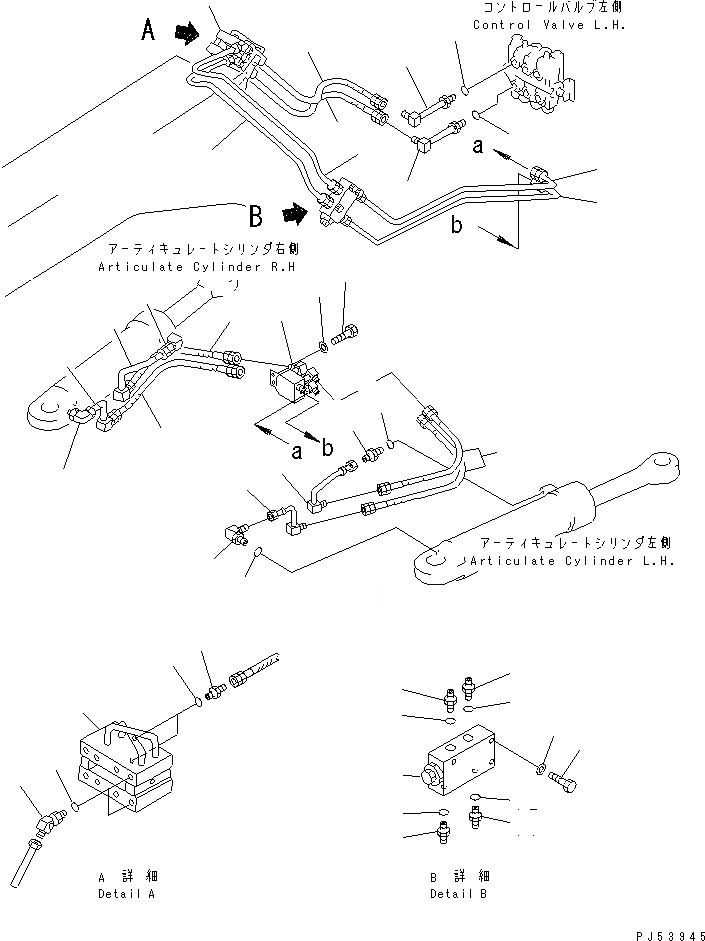 コントロールバルブ左側
Control Valve L.H.

A

a

B

b

アーティキュレートシリンダ右側
Articulate Cylinder R.H

a b

アーティキュレートシリンダ左側
Articulate Cylinder L.H.

A 詳 細
Detail A

B 詳 細
Detail B

PJ53945