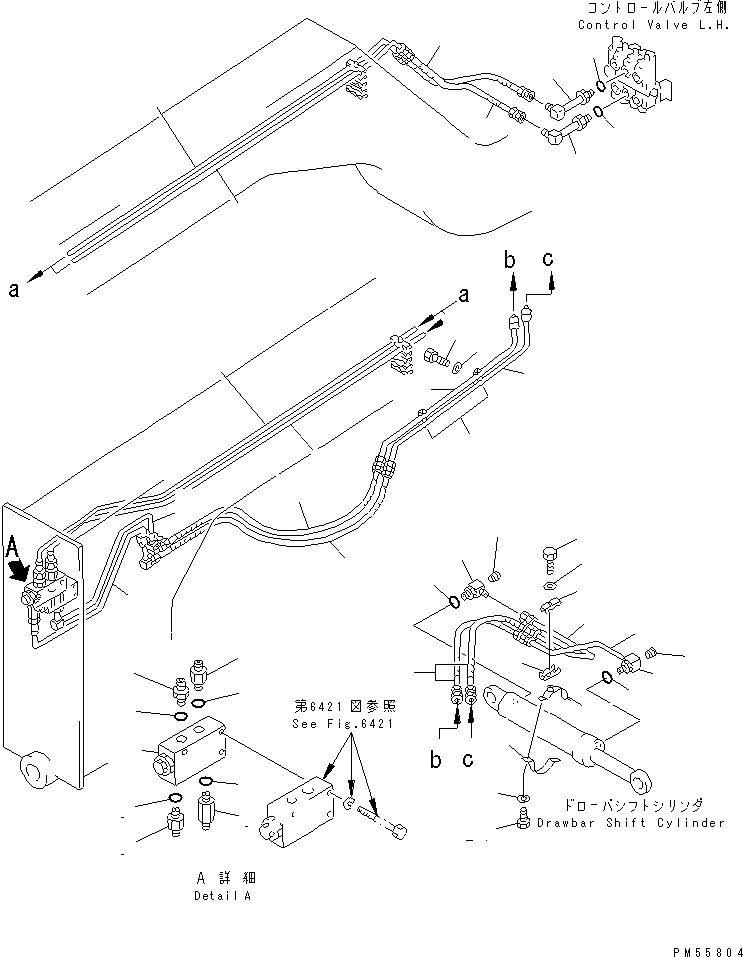 コントロールバルブ左側
Control Valve L.H.

a

b

c

a

A

第6421図参照
See Fig.6421

b

c

ドローバシフトシリンダ
Drawbar Shift Cylinder

A 詳細
Detail A

PM55804