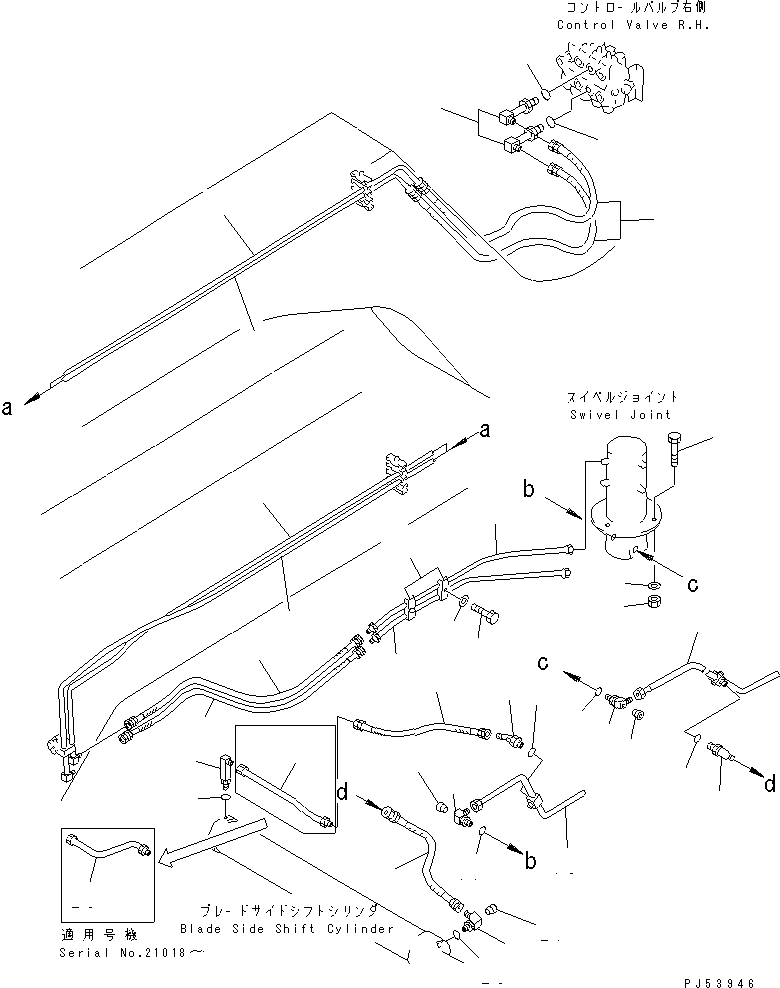 コントロールバルブ右側
Control Valve R.H.

a

スイベルジョイント
Swivel Joint

a

b

c

c

d

d

b

ブレードサイドシフトシリンダ
Blade Side Shift Cylinder

適用号機
Serial No.21018～

PJ53946