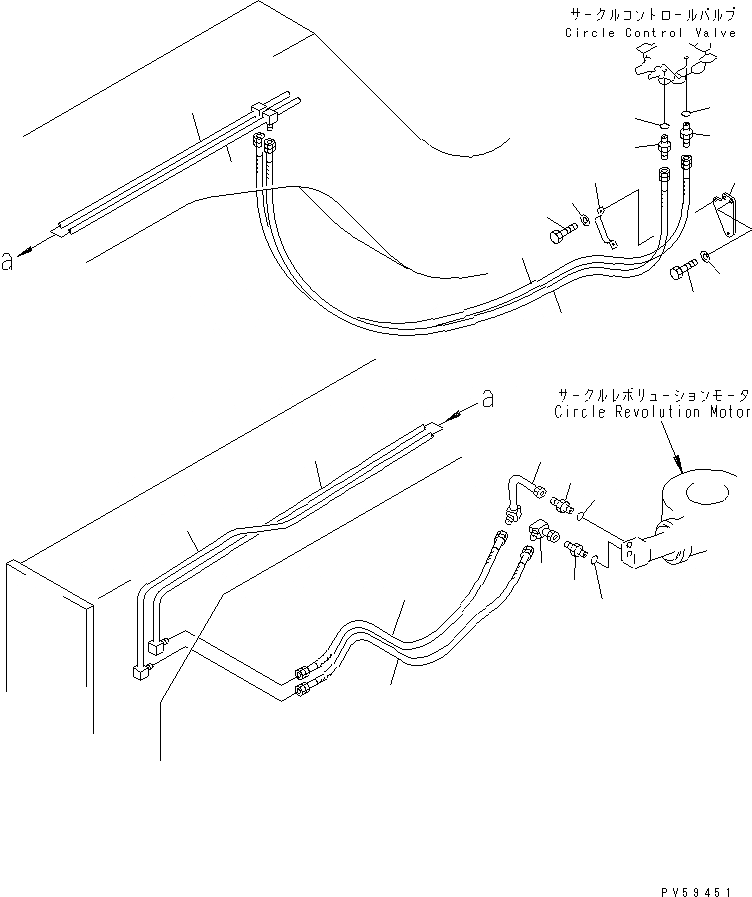 サークルコントロールバルブ
Circle Control Valve

a

a

サークルレボリューションモータ
Circle Revolution Motor

PV59451