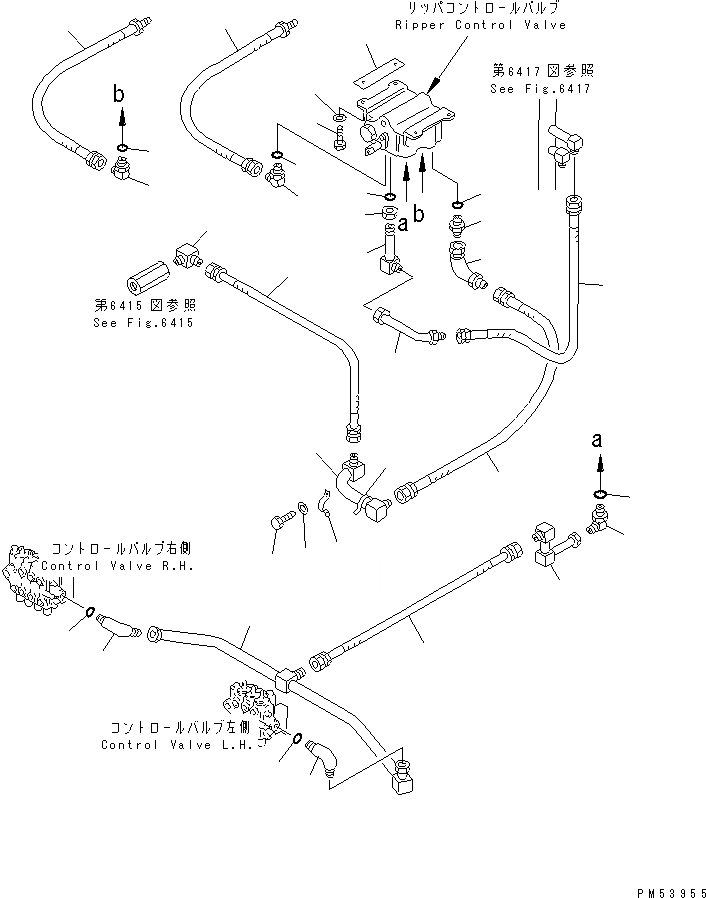 リッパコントロールバルブ
Ripper Control Valve

第6417図参照
See Fig.6417

b

a

b

第6415図参照
See Fig.6415

a

コントロールバルブ右側
Control Valve R.H.

コントロールバルブ左側
Control Valve L.H.

PM53955