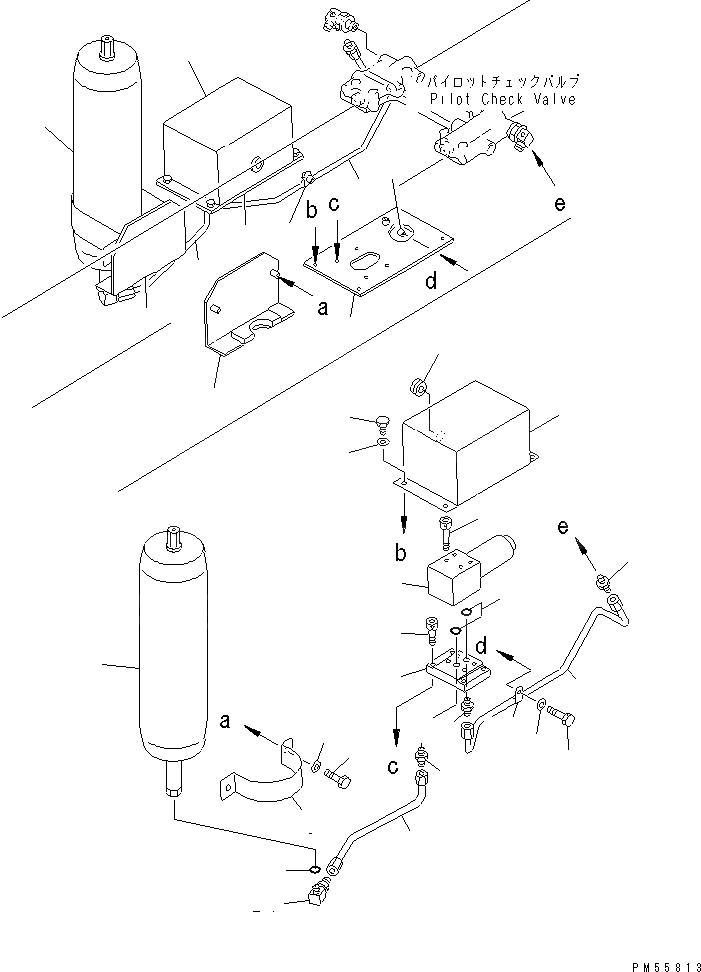 パイロットチェックバルブ
Pilot Check Valve

e
b
c
d
a

b
e
d
a
c

PM55813