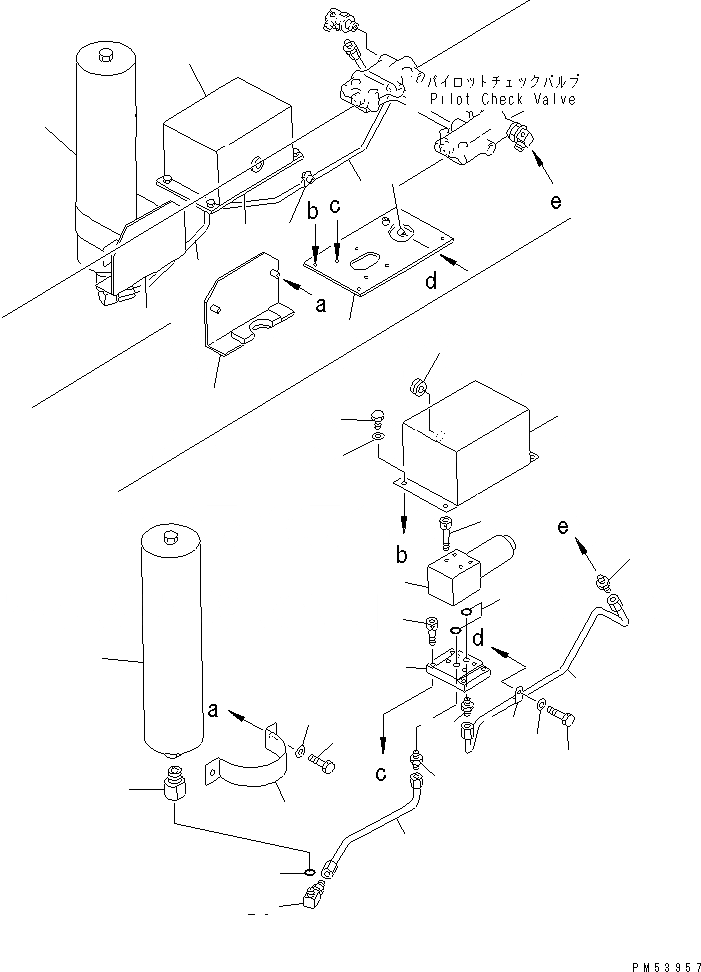 パイロットチェックバルブ
Pilot Check Valve

e
b
c
d
a

b
e
d
a
c

PM53957