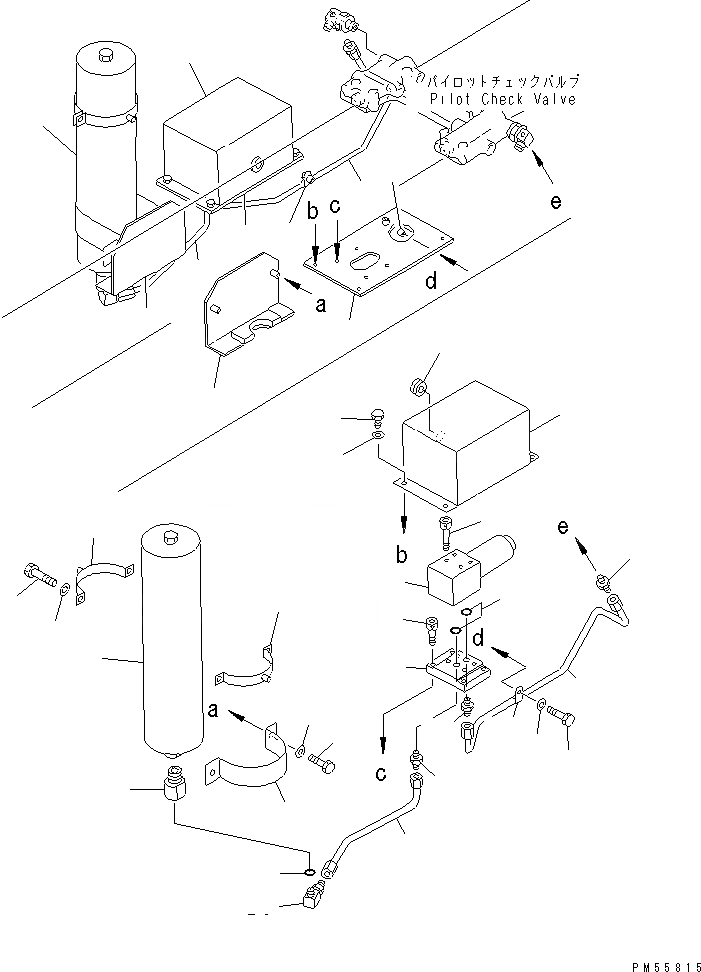 パイロットチェックバルブ
Pilot Check Valve

e

b c

d

a

b

e

d

a

c

PM55815