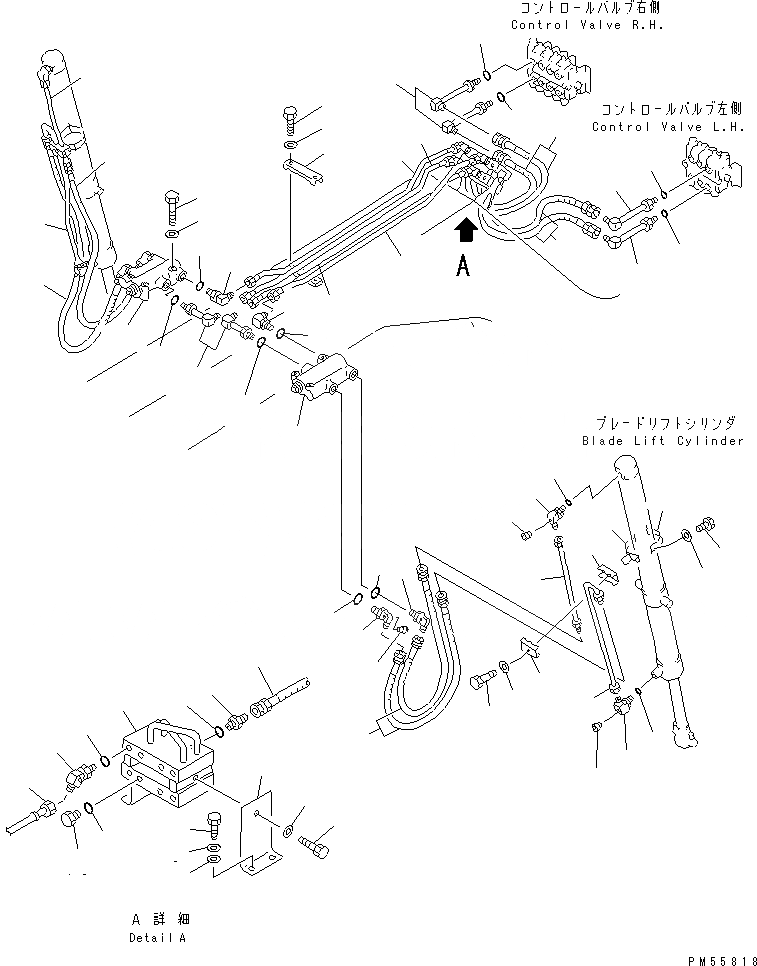 コントロールバルブ右側
Control Valve R.H.

コントロールバルブ左側
Control Valve L.H.

A

ブレードリフトシリンダ
Blade Lift Cylinder

A 詳細
Detail A

PM55818