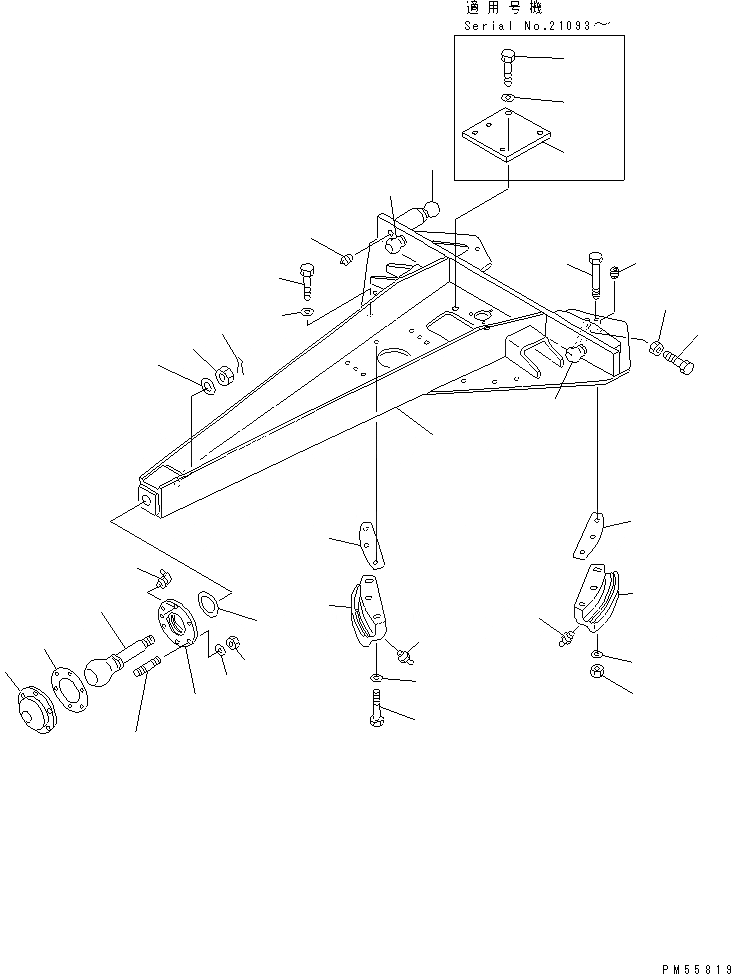 適用号機
Serial No.21093～

PM55819