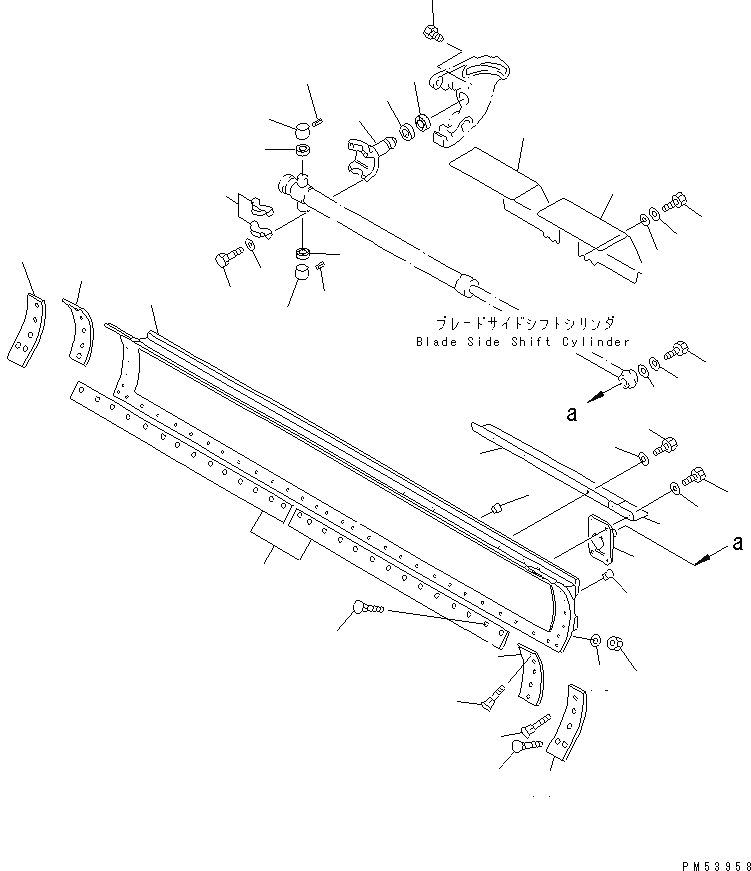 ブレードサイドシフトシリンダ
Blade Side Shift Cylinder

a

a

PM53958