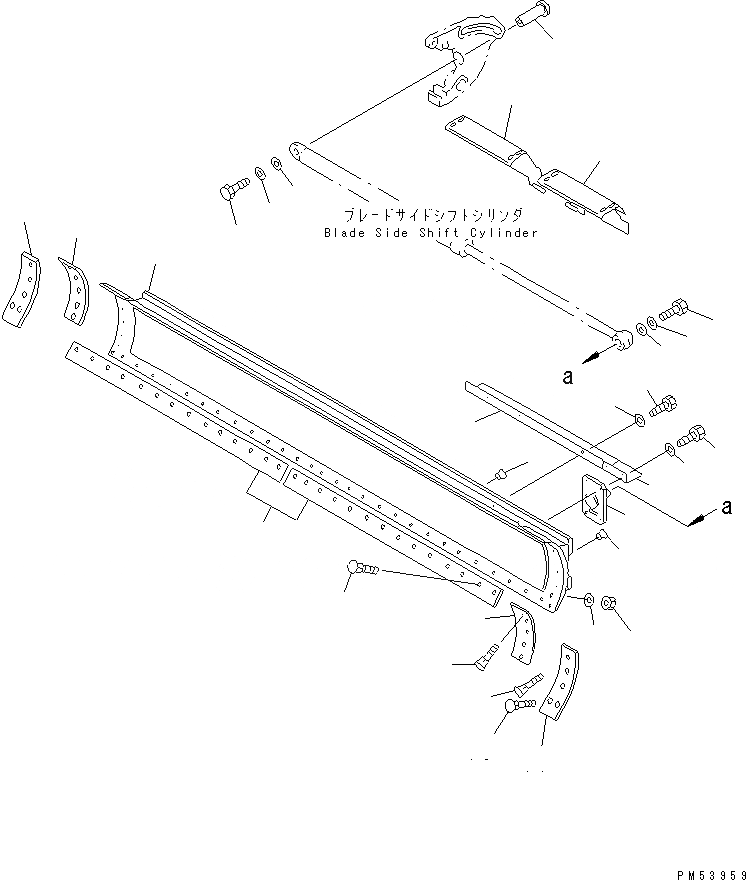 ブレードサイドシフトシリンダ
Blade Side Shift Cylinder

a

a

PM53959