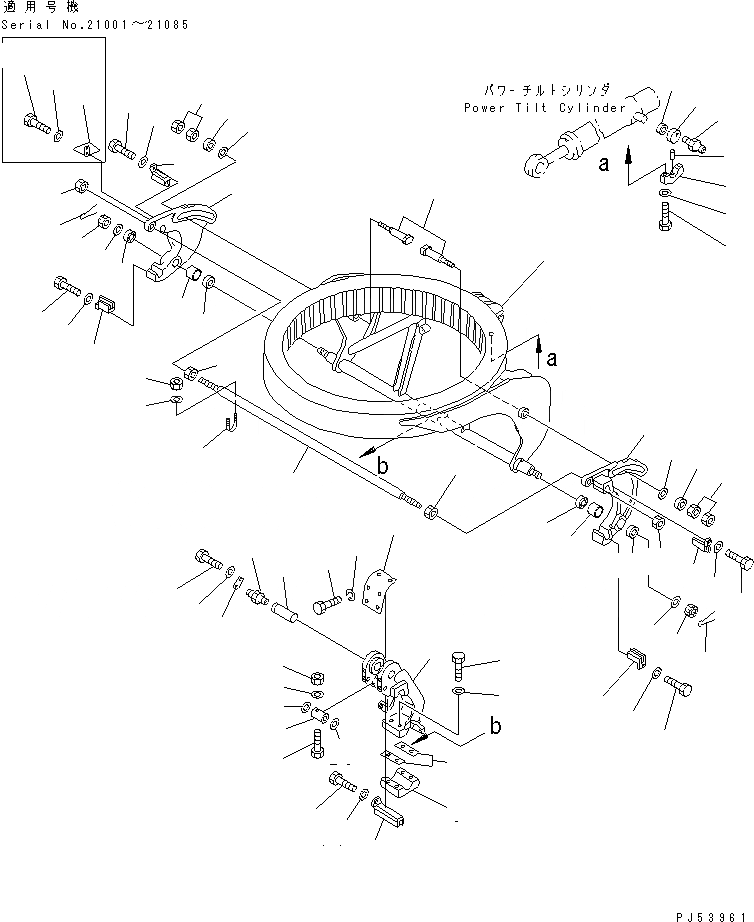 適用号機
Serial No.21001～21085

パワーチルトシリンダ
Power Tilt Cylinder

a

a

b

b

PJ53961