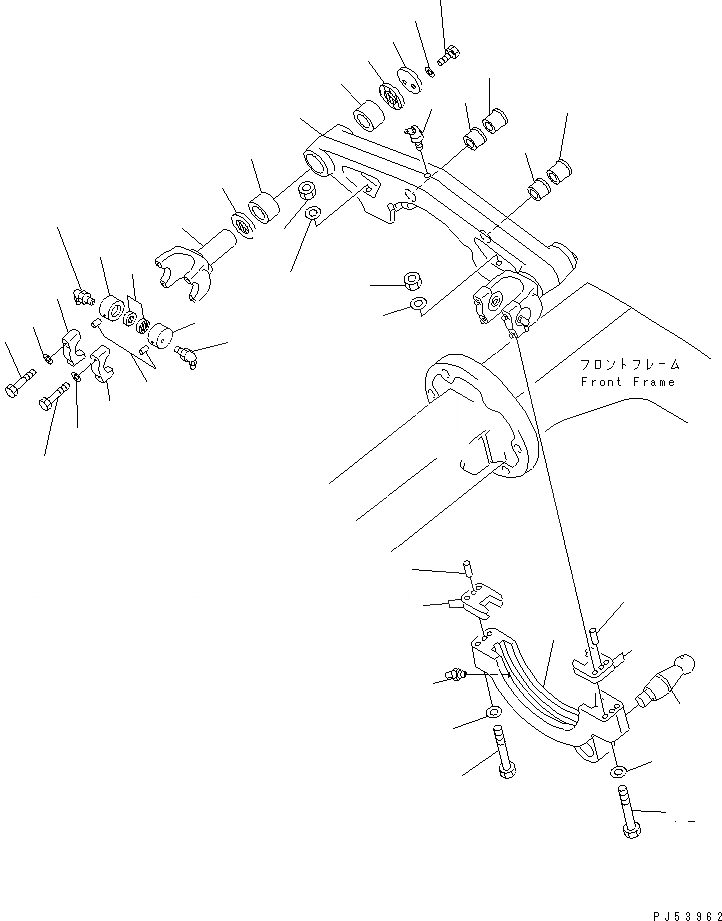 フロントフレーム
Front Frame

PJ53962