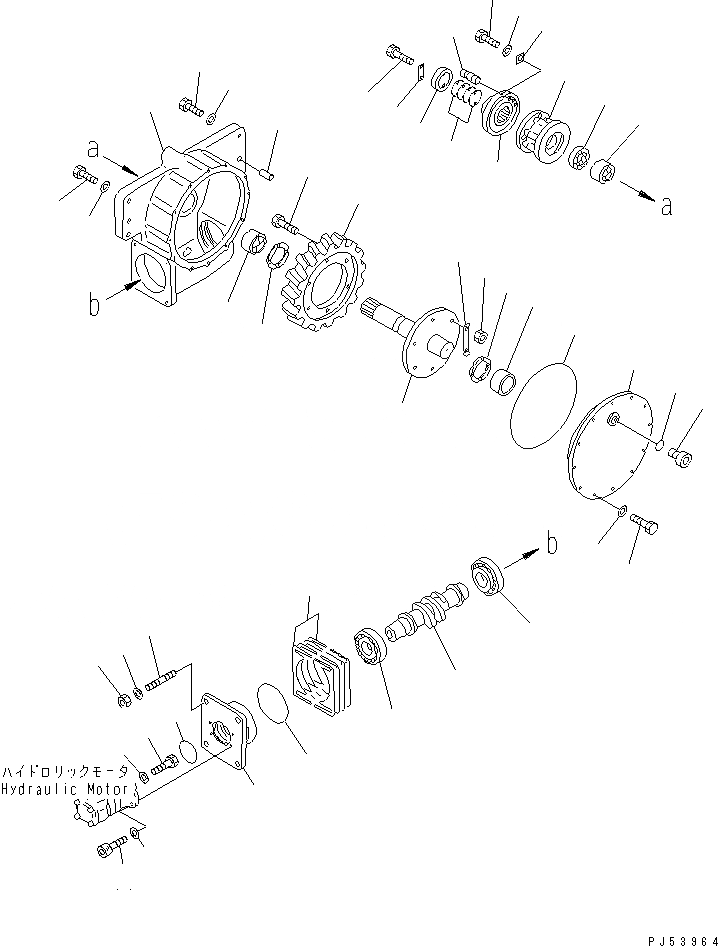 a
a
b
b
ハイドロリックモータ
Hydraulic Motor
PJ53964