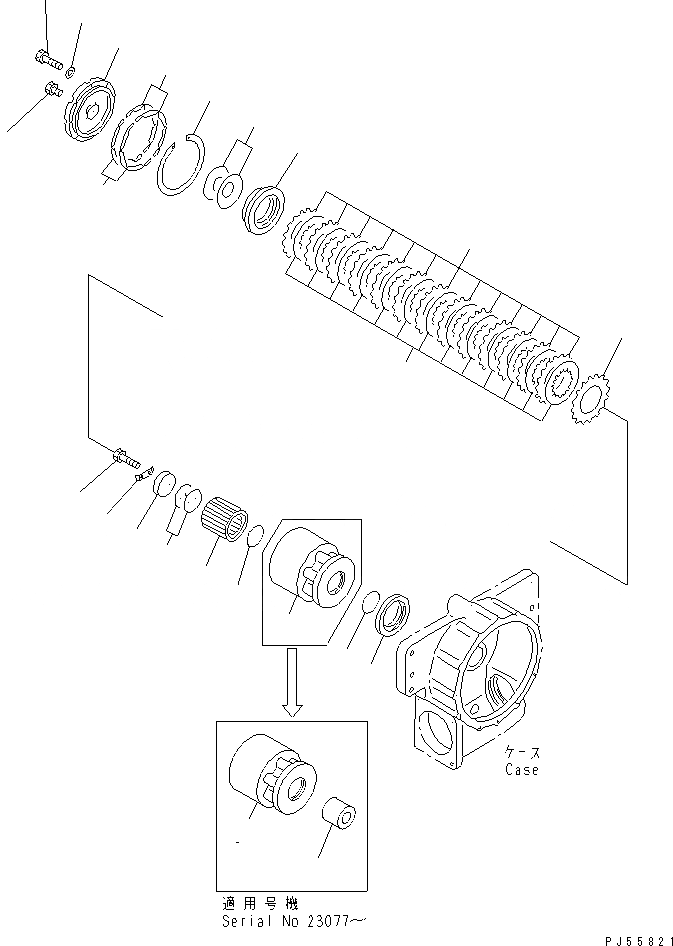 ケース
Case

適用号機
Serial No 23077~

PJ55821