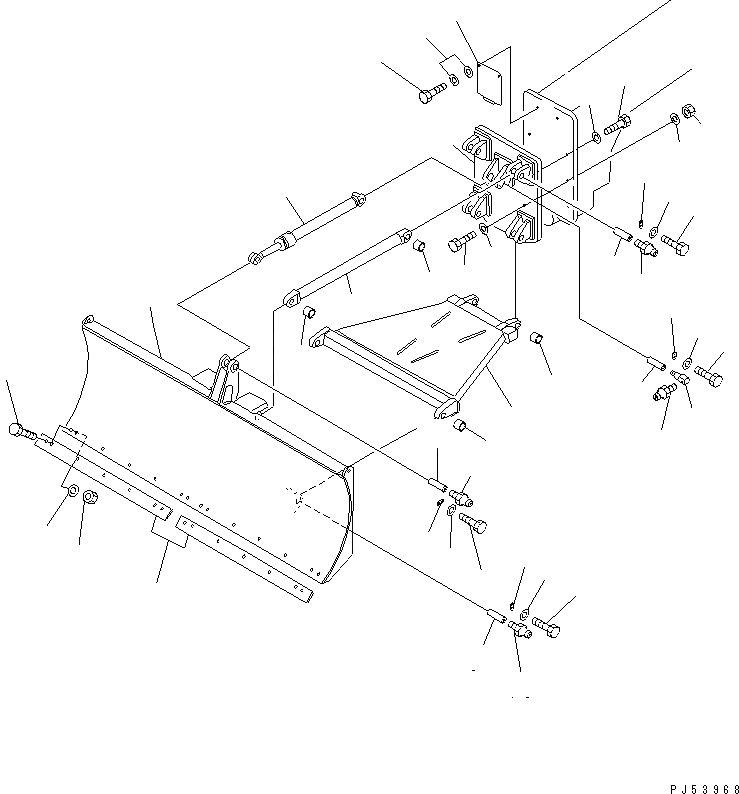 PJ53968