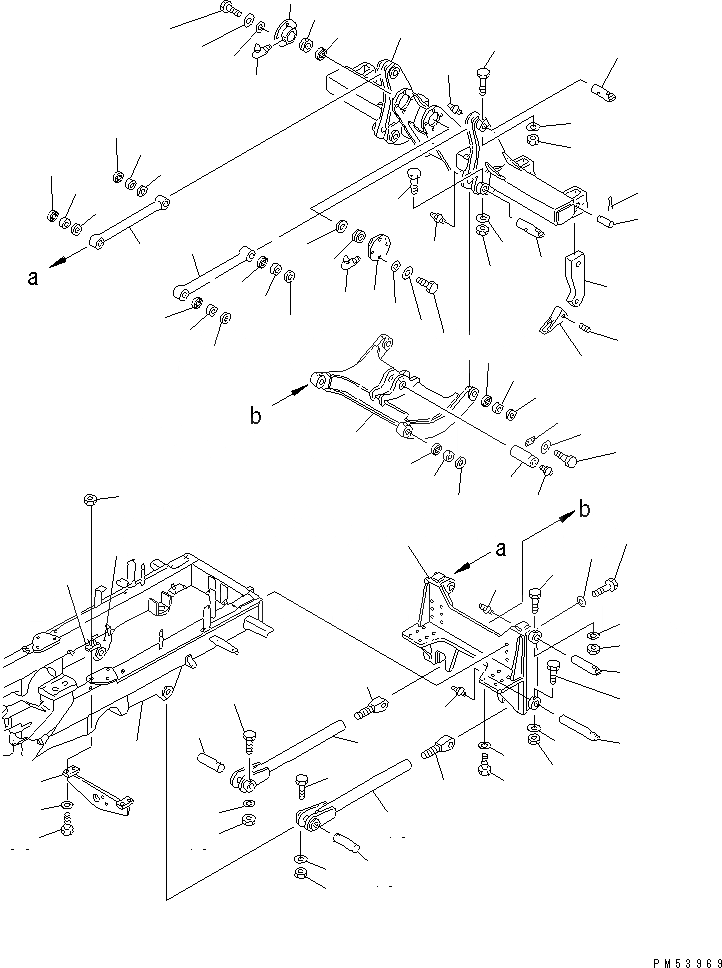 a

b

b

a

PM53969