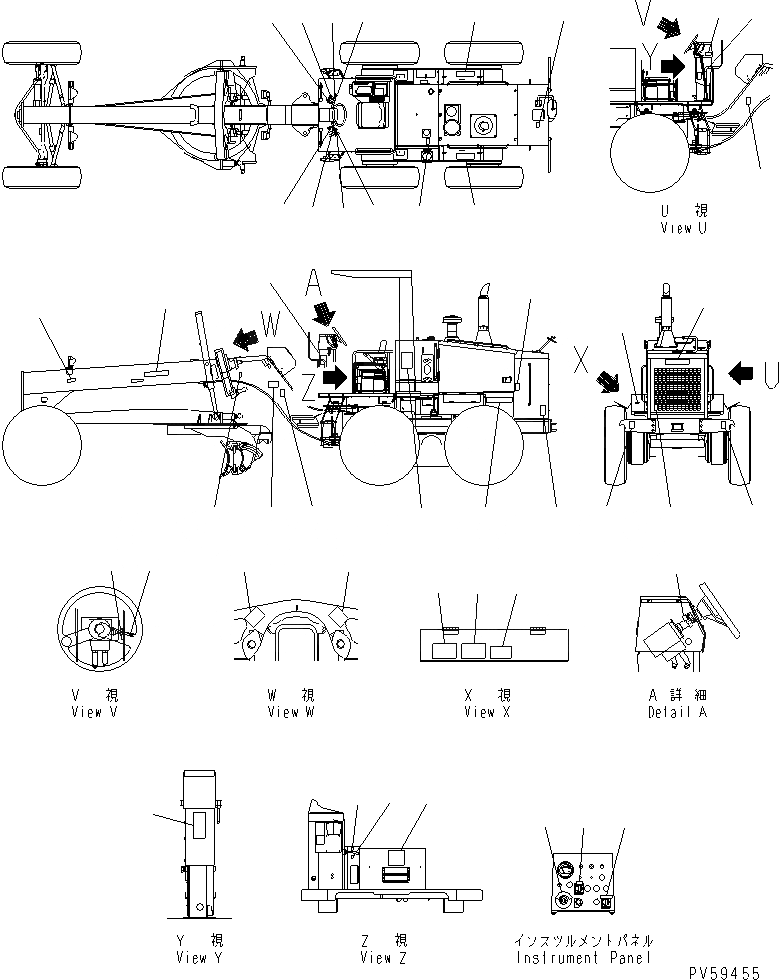 V
Y

U 視
View U

A
W
Z
X
U

V 視
View V

W 視
View W

X 視
View X

A 詳細
Detail A

Y 視
View Y

Z 視
View Z

インスツルメントパネル
Instrument Panel

PV59455