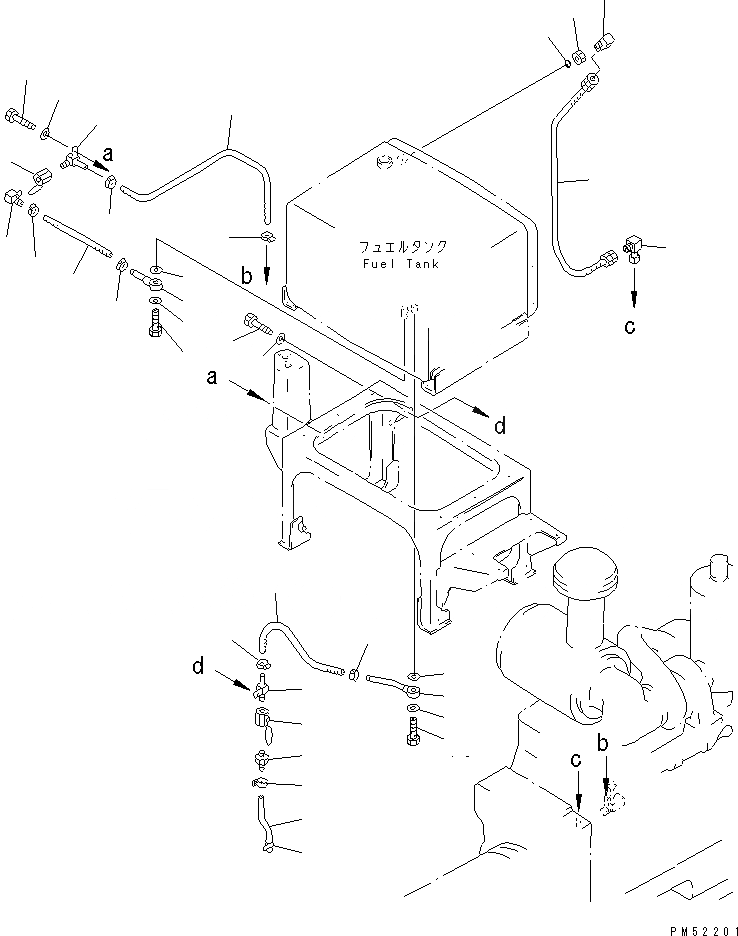 a

フュエルタンク
Fuel Tank

b

c

a

d

d

c

b

PM52201