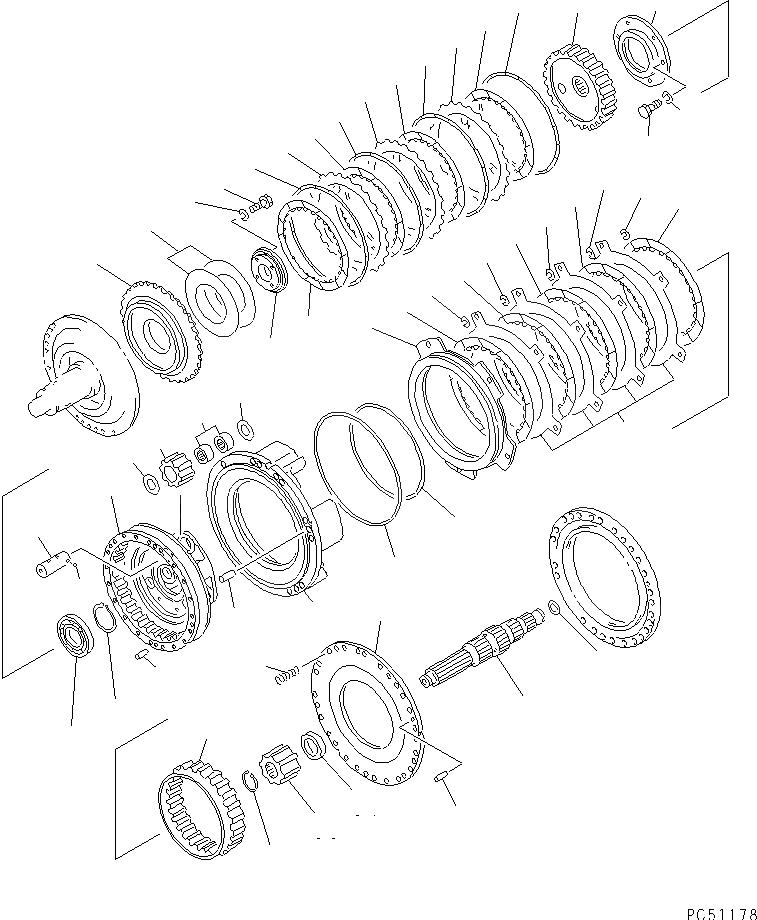 PC51178