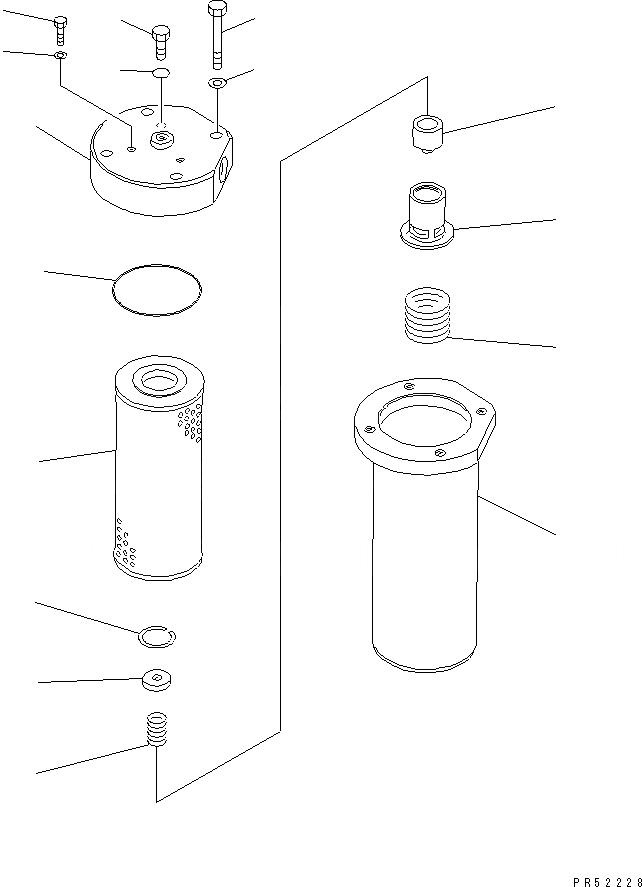 PR52228