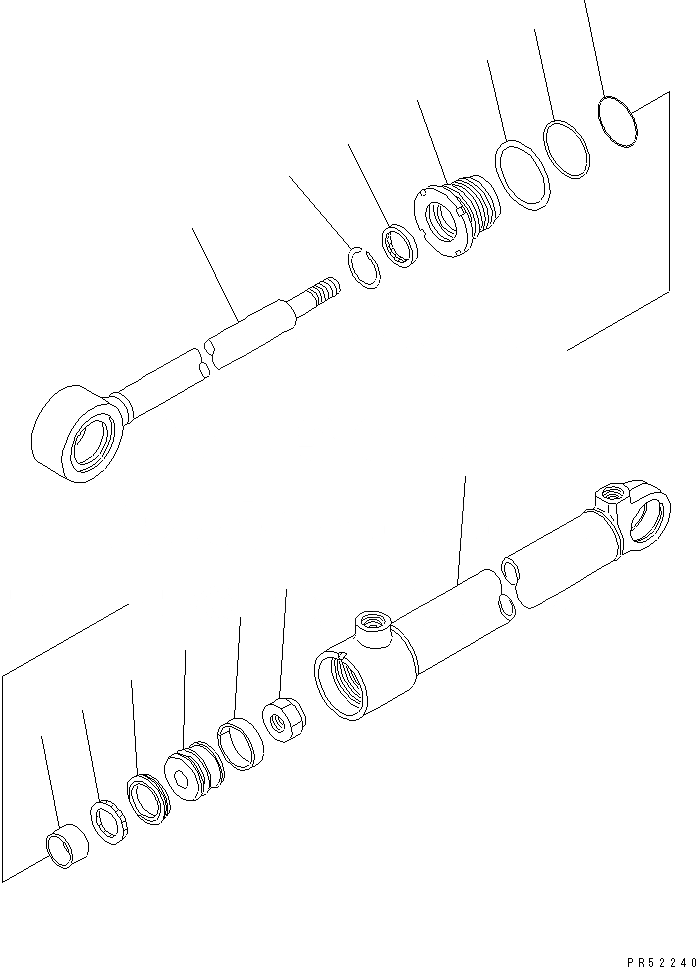 PR52240