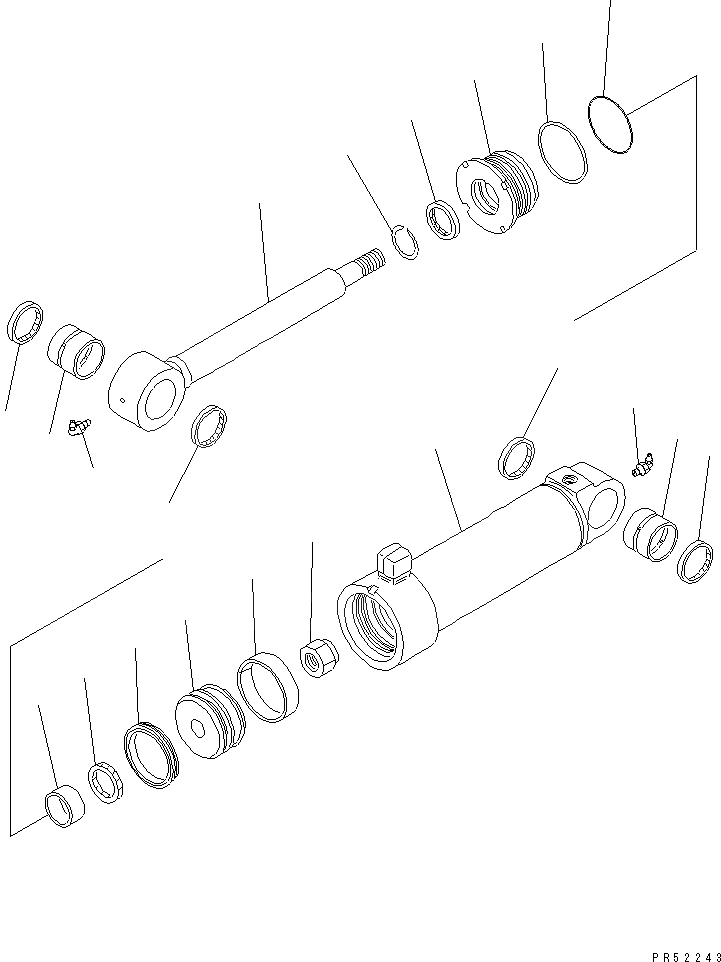 PR52243