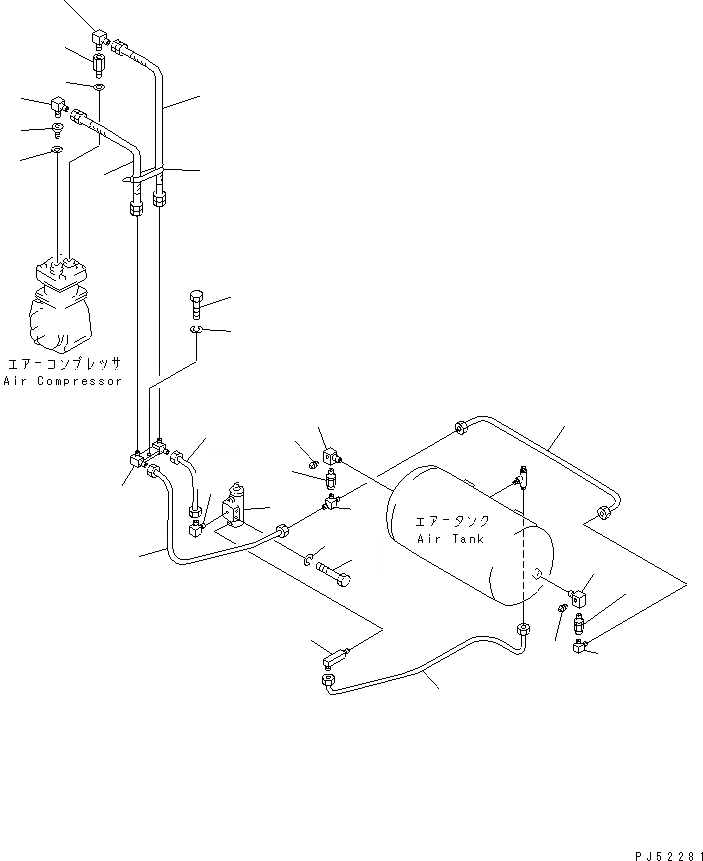 エアーコンプレッサ
Air Compressor

エアータンク
Air Tank

PJ52281