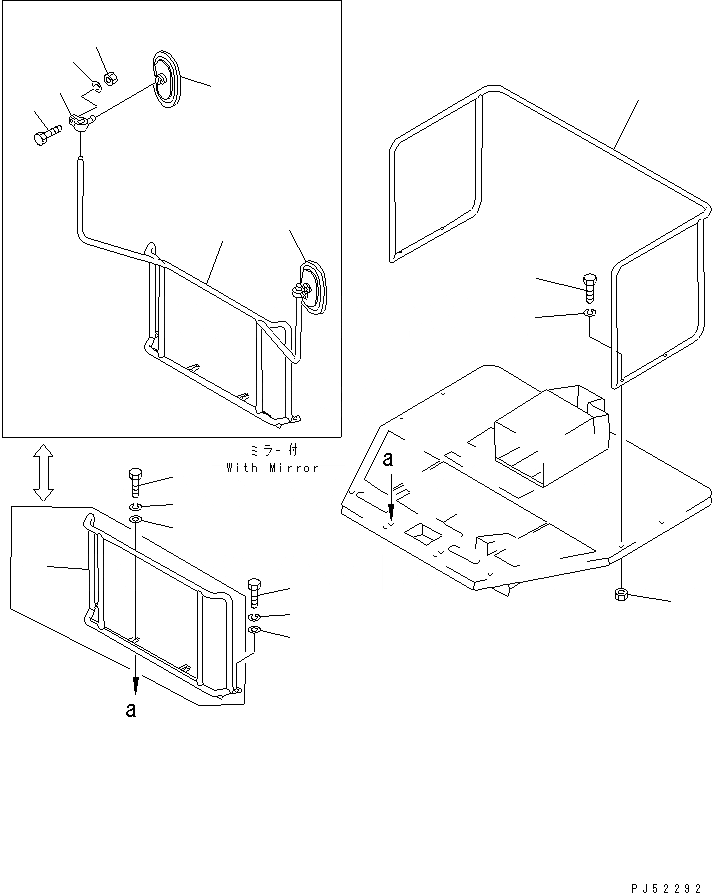 ミラー付
With Mirror

a

a

PJ52292