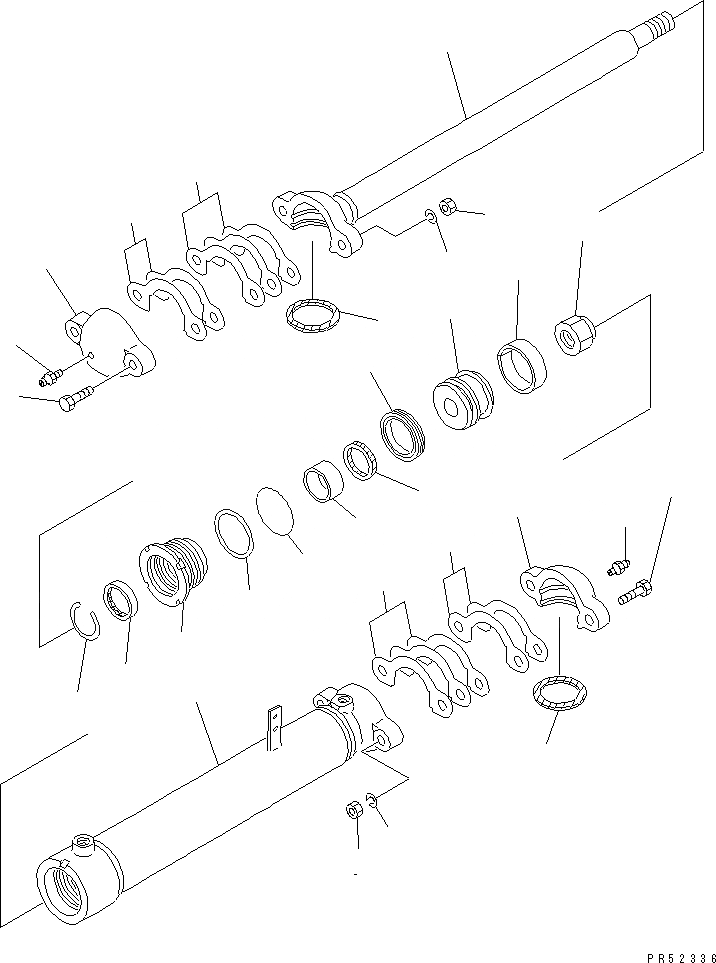 PR52336