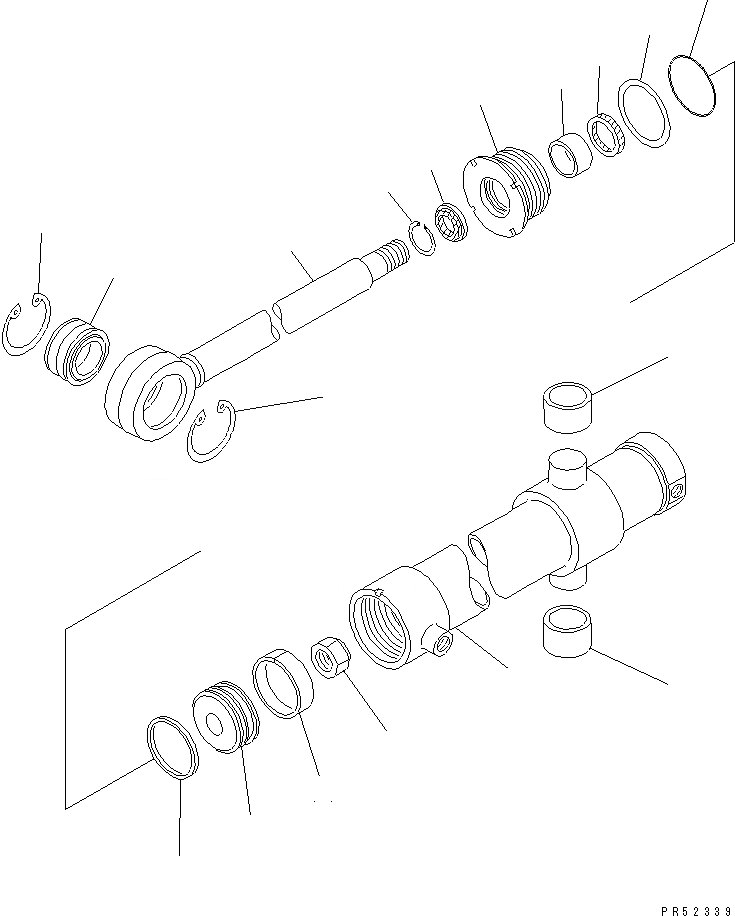 PR52339