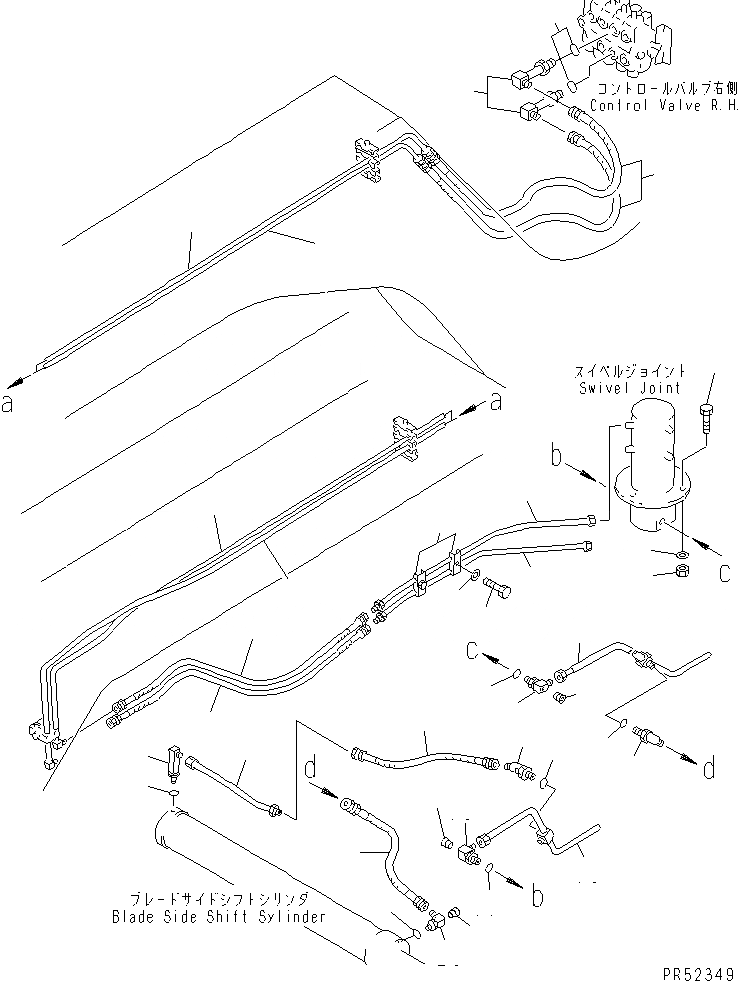 コントロールバルブ右側
Control Valve R.H.

a

a

スイベルジョイント
Swivel Joint

b

c

c

d

d

b

ブレードサイドシフトシリンダ
Blade Side Shift Sylinder

PR52349