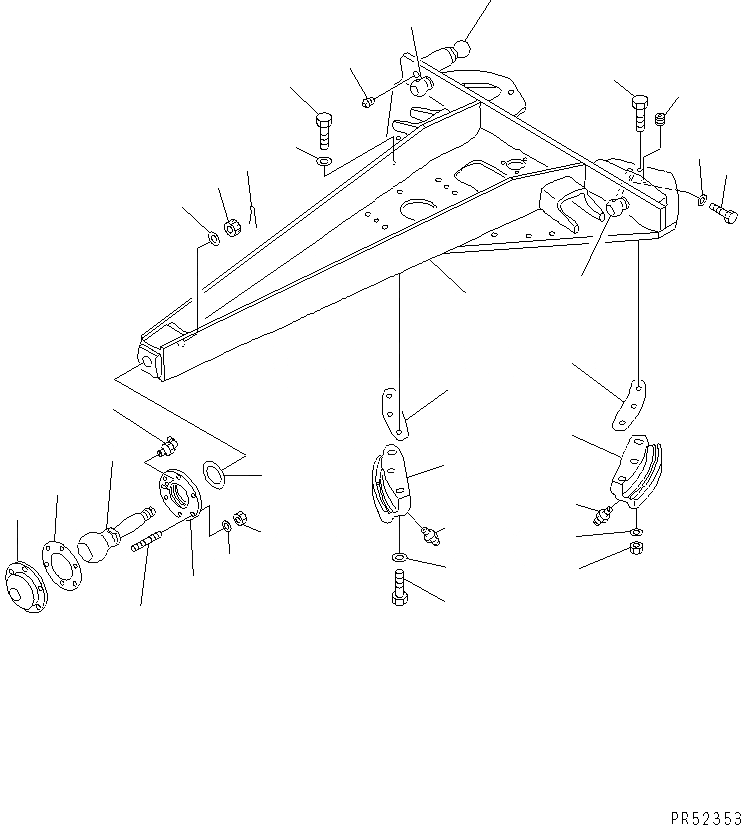 PR52353