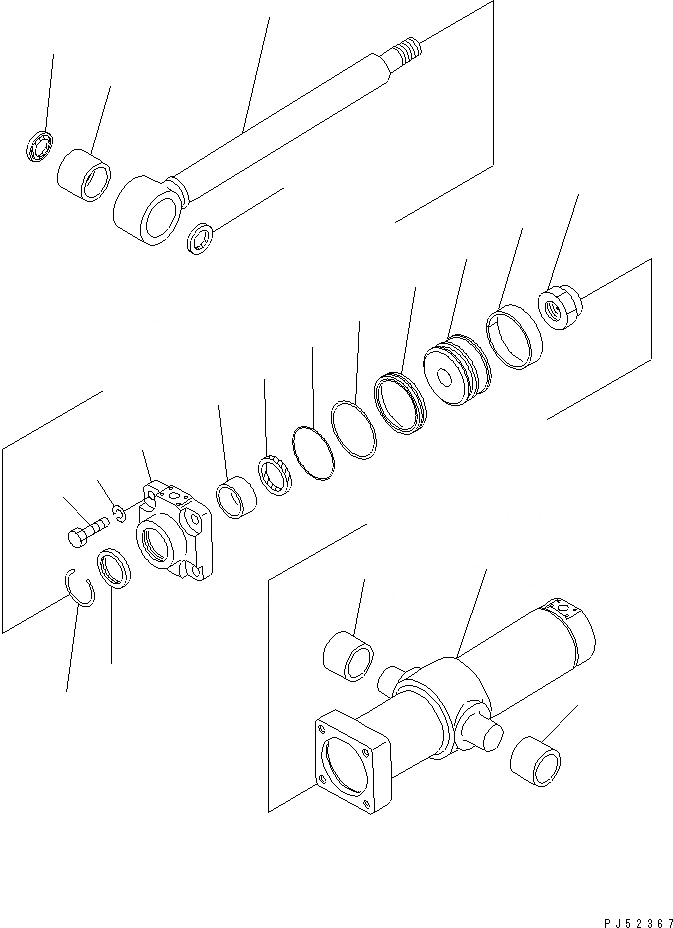 PJ52367