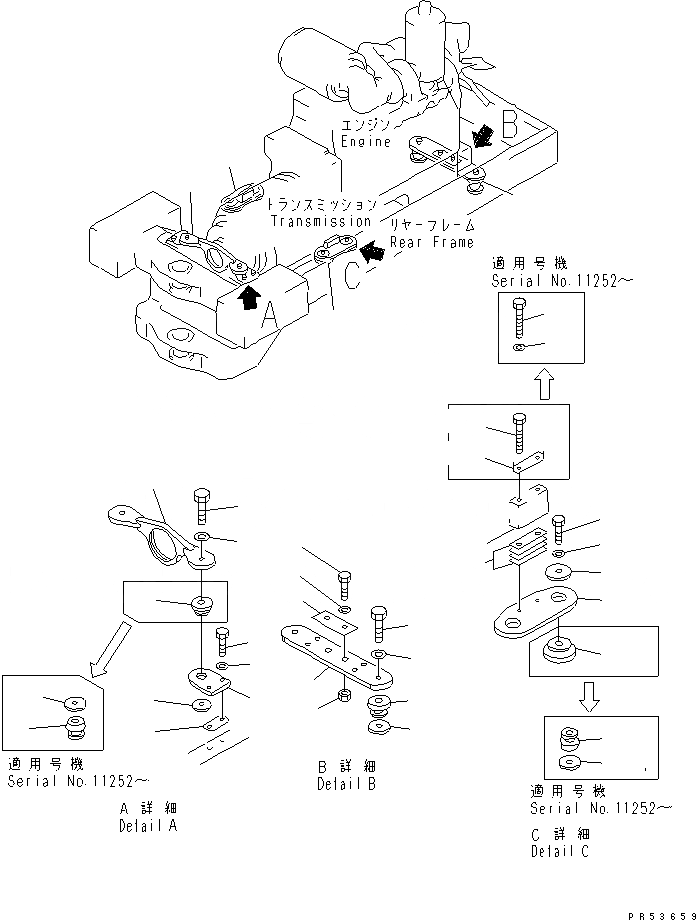 エンジン
Engine

B

トランスミッション
Transmission

リヤーフレーム
Rear Frame

C

A

適用号機
Serial No.11252~

適用号機
Serial No.11252~

A 詳細
Detail A

B 詳細
Detail B

適用号機
Serial No.11252~

C 詳細
Detail C

PR53659