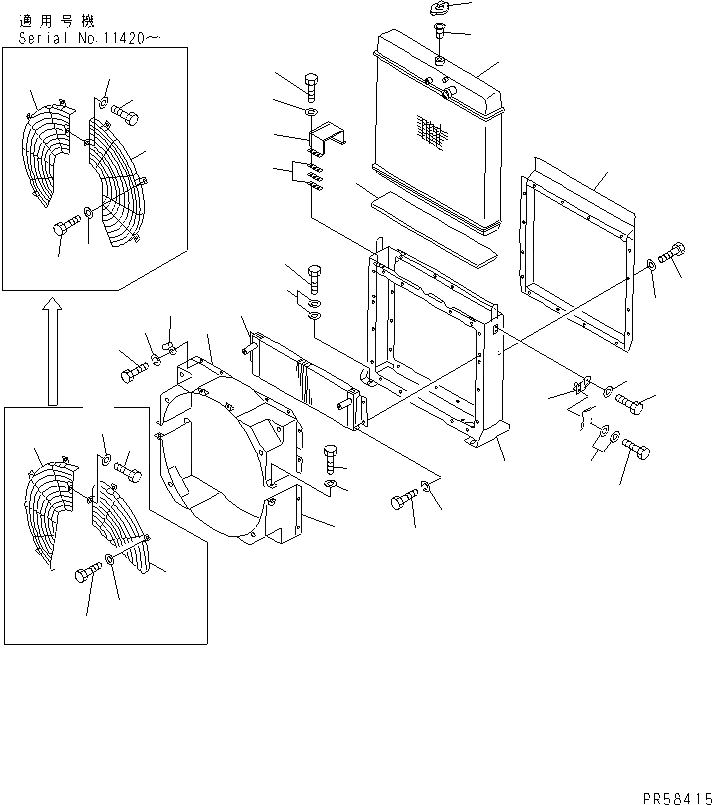 適用号機
Serial No.11420~

PR58415