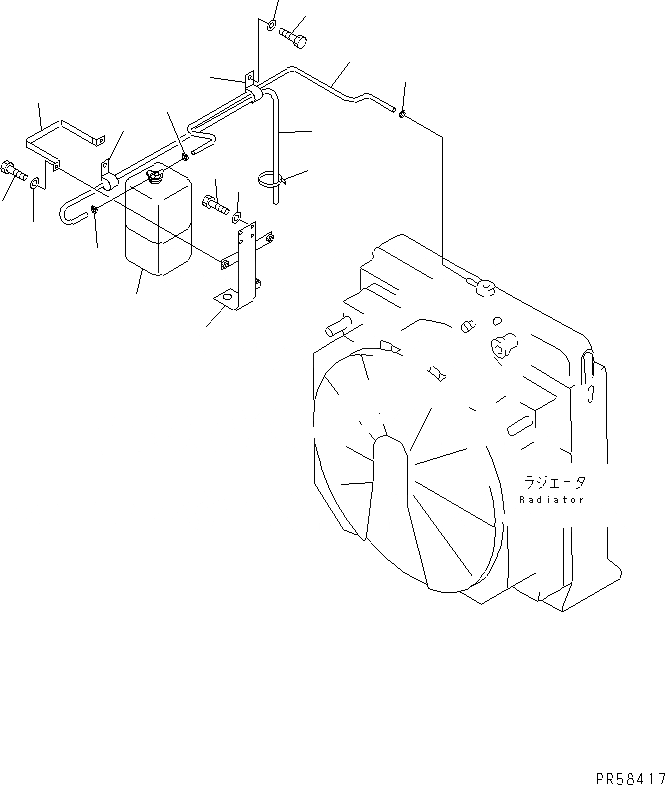 ラジエータ
Radiator

PR58417