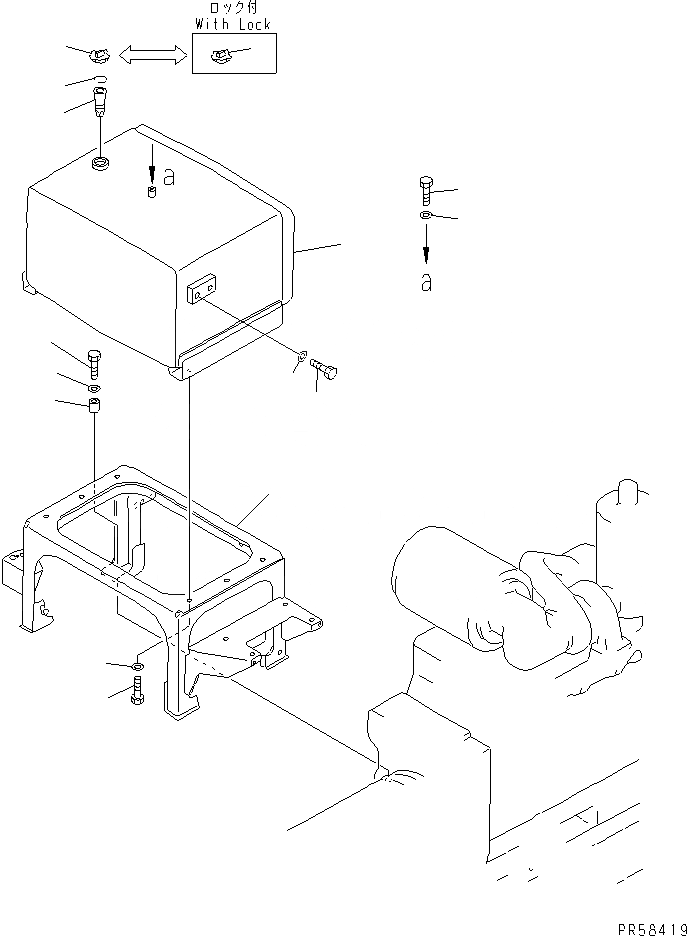 ロック付
With Lock

a

a

PR58419