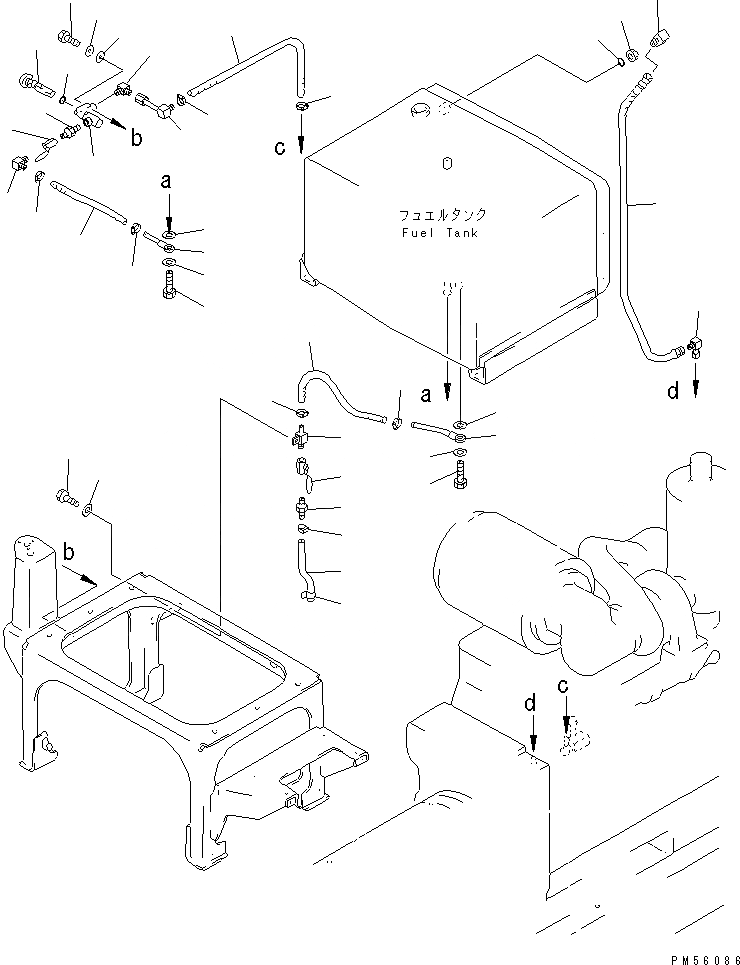 b
c
a
フュエルタンク
Fuel Tank
a
d
b
d
c
PM56086