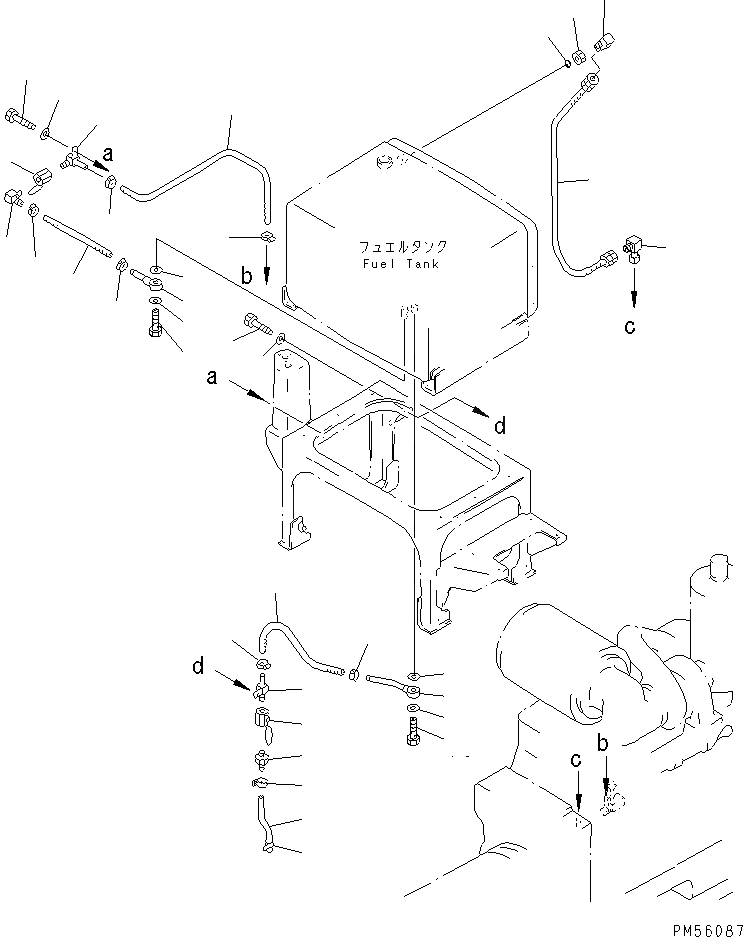 a
b
フュエルタンク
Fuel Tank
c
a
d
d
c
b
PM56087