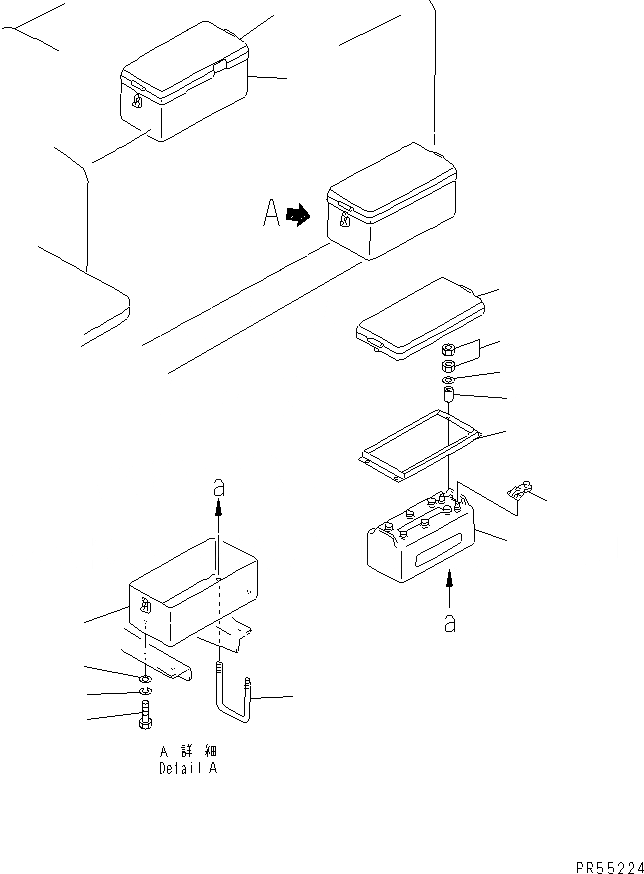 A

a

a

A 詳 細
Detail A

PR55224