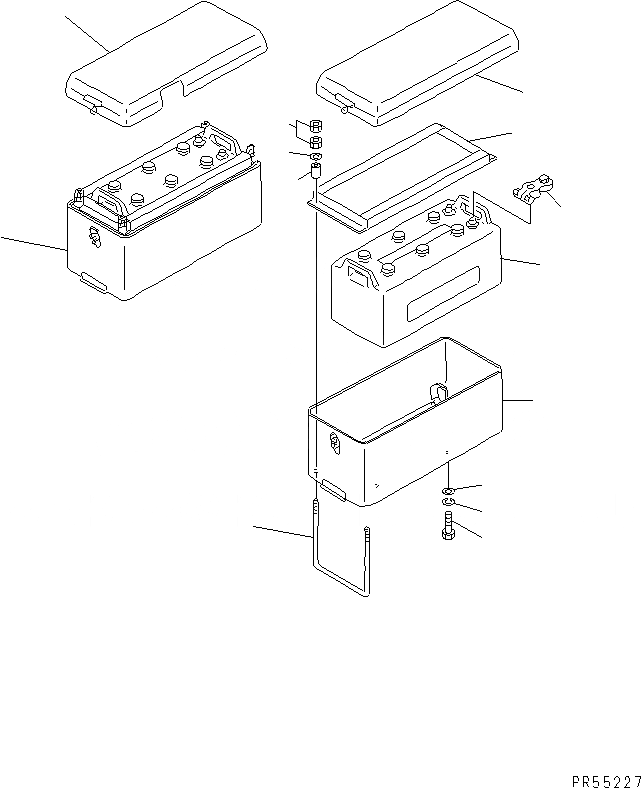 PR55227