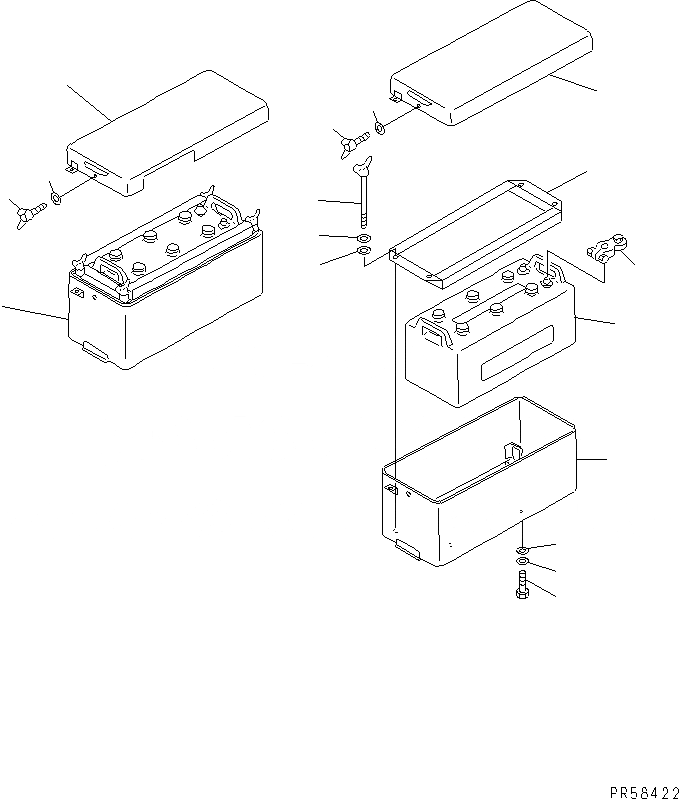 PR58422