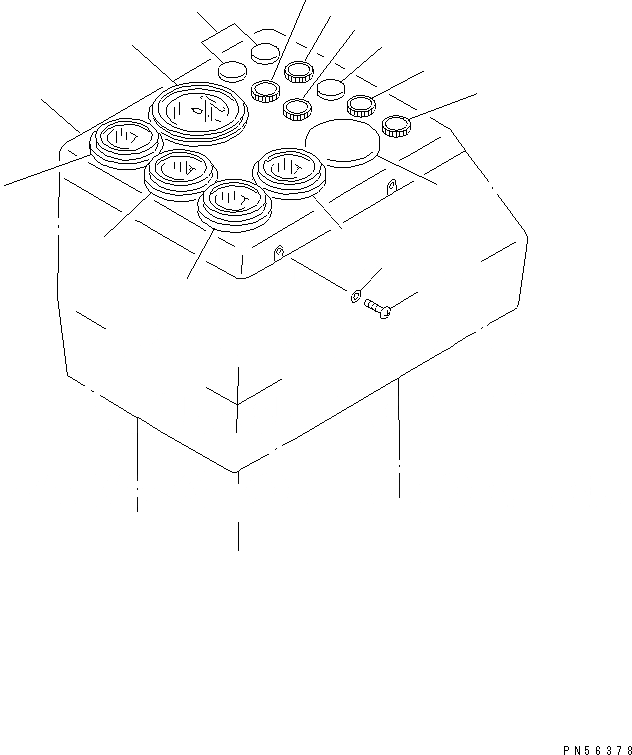 PN56378