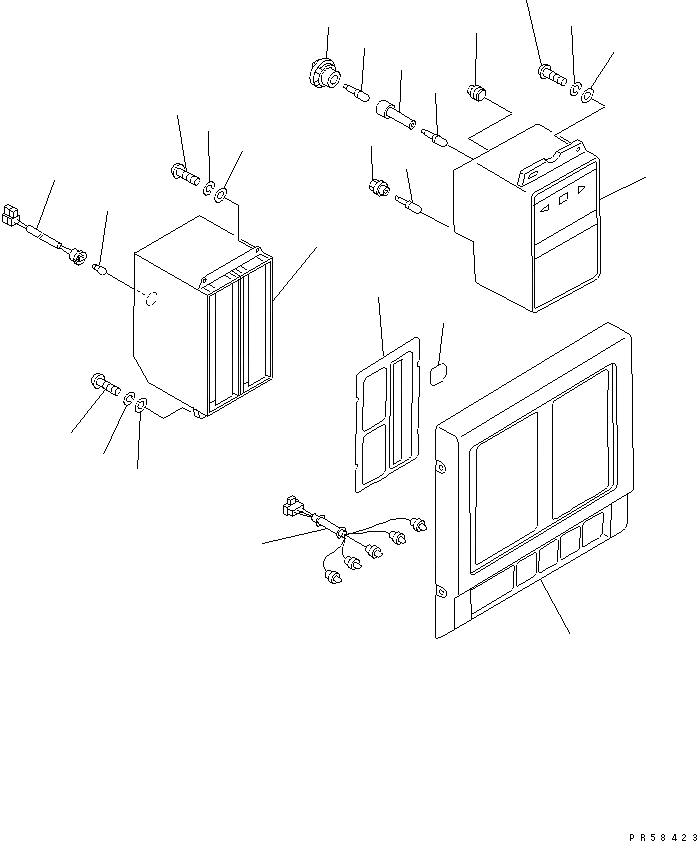 PR58423