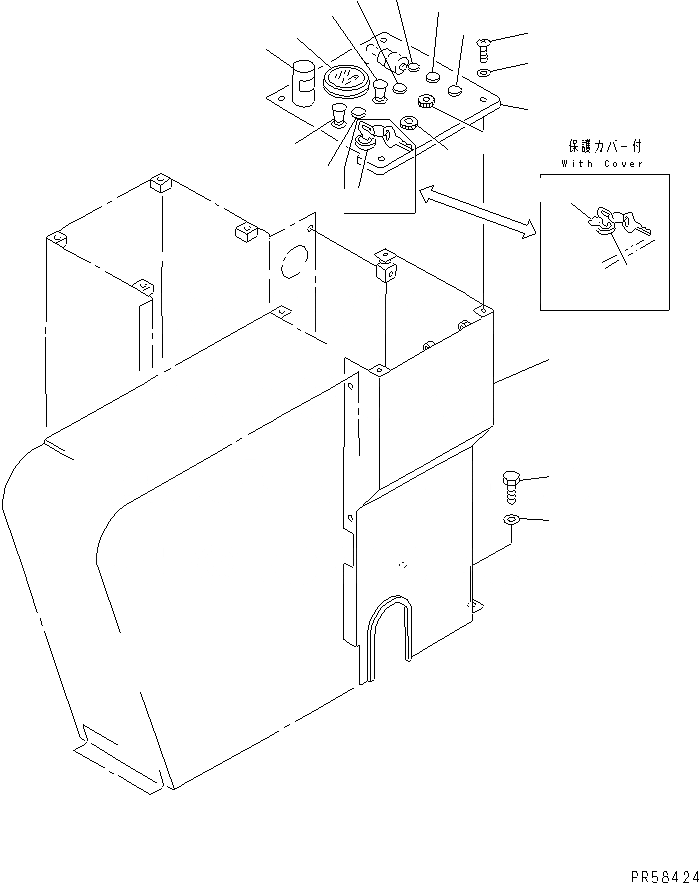 保護カバー付
With Cover

PR58424