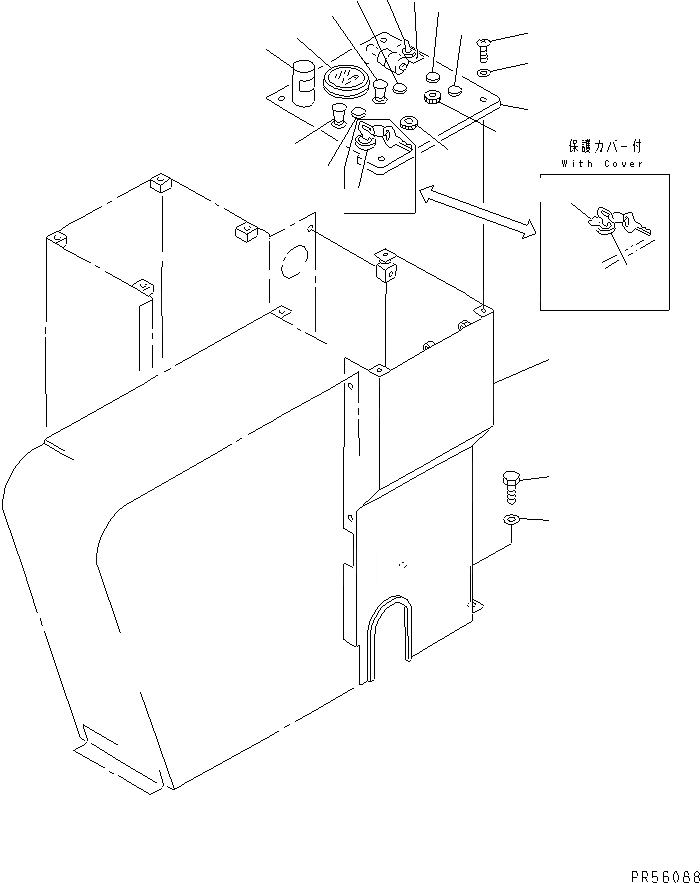 保護カバー付
With Cover

PR56088