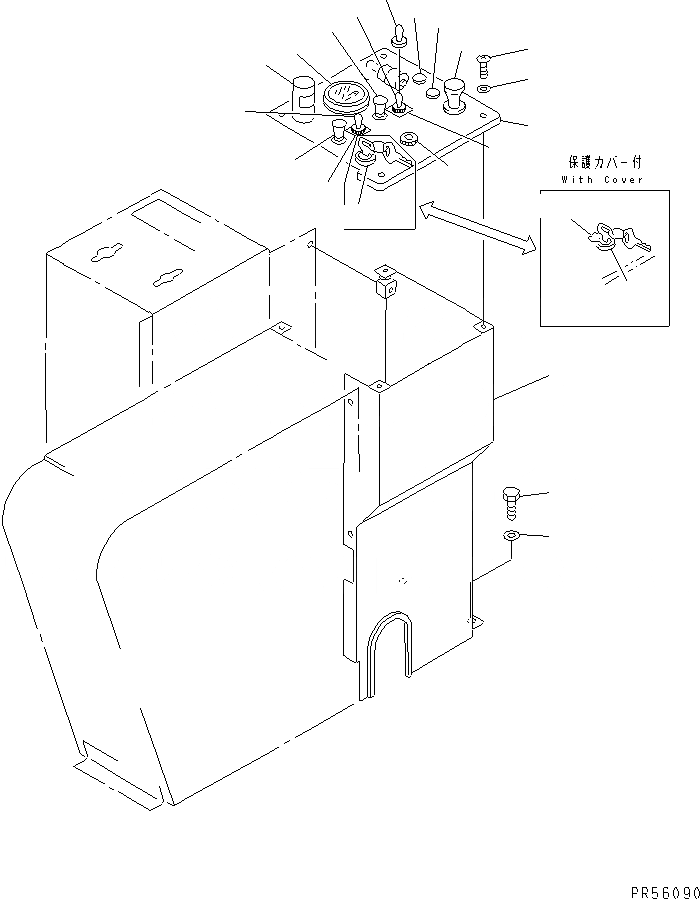 保護カバー付
With Cover

PR56090