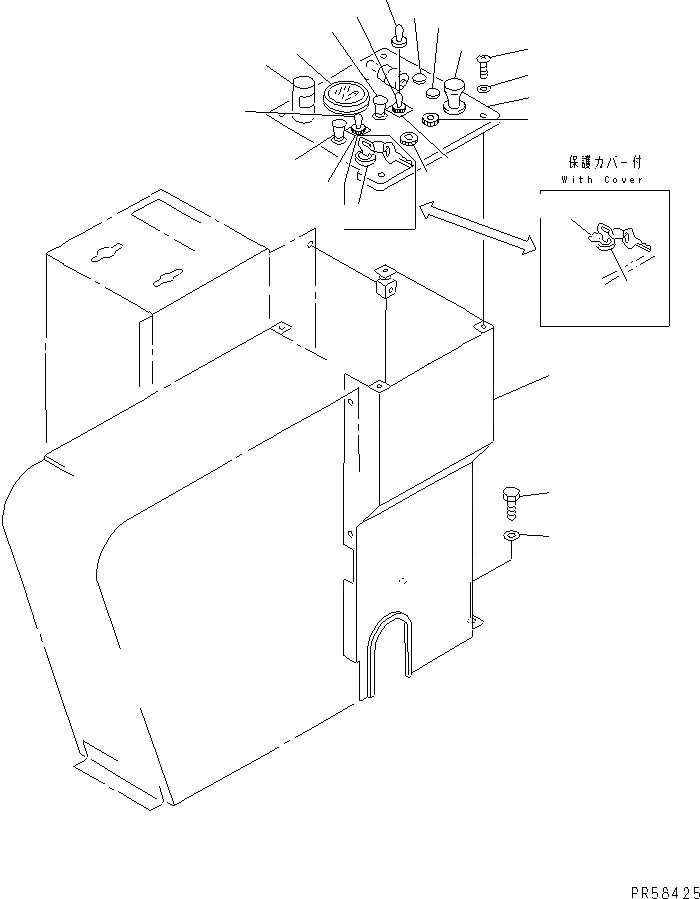 保護カバー付
With Cover

PR58425