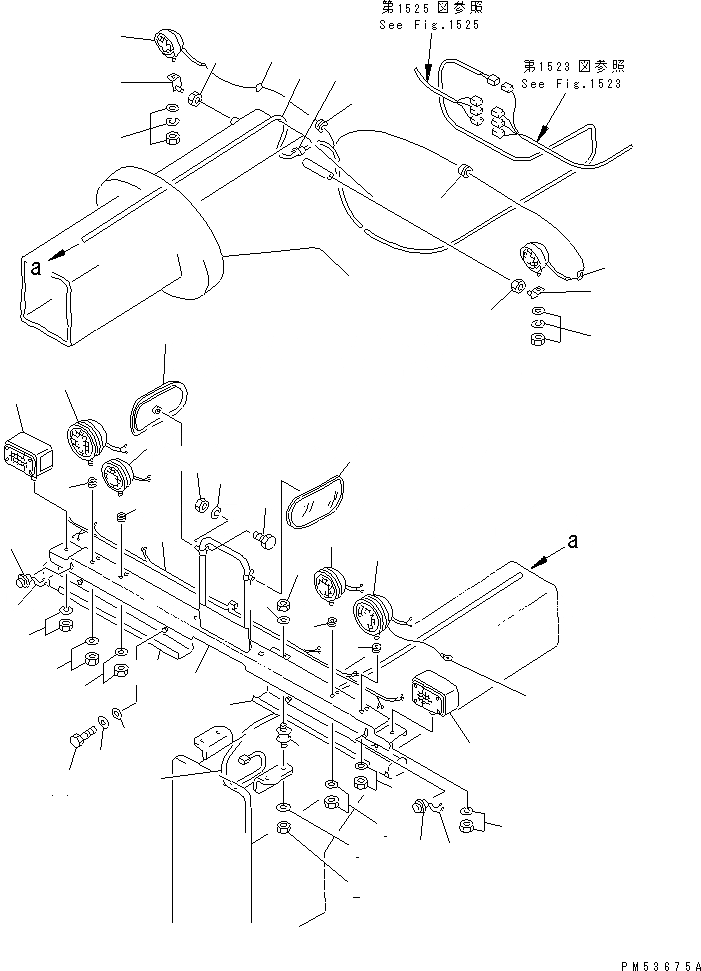 第1525図参照
See Fig.1525

第1523図参照
See Fig.1523

a

a

PM53675A